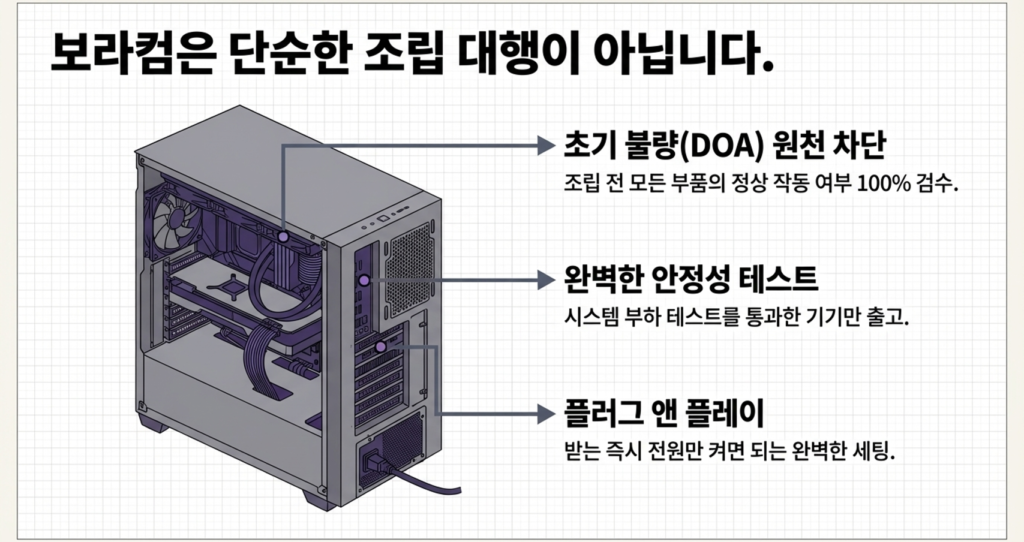 보라컴은 단순한 조립 대행이 아닙니다.

초기 불량(DOA) 원천 차단

조립 전 모든 부품의 정상 작동 여부 100% 검수.

완벽한 안정성 테스트

시스템 부하 테스트를 통과한 기기만 출고.

플러그 앤 플레이

받는 즉시 전원만 켜면 되는 완벽한 세팅.